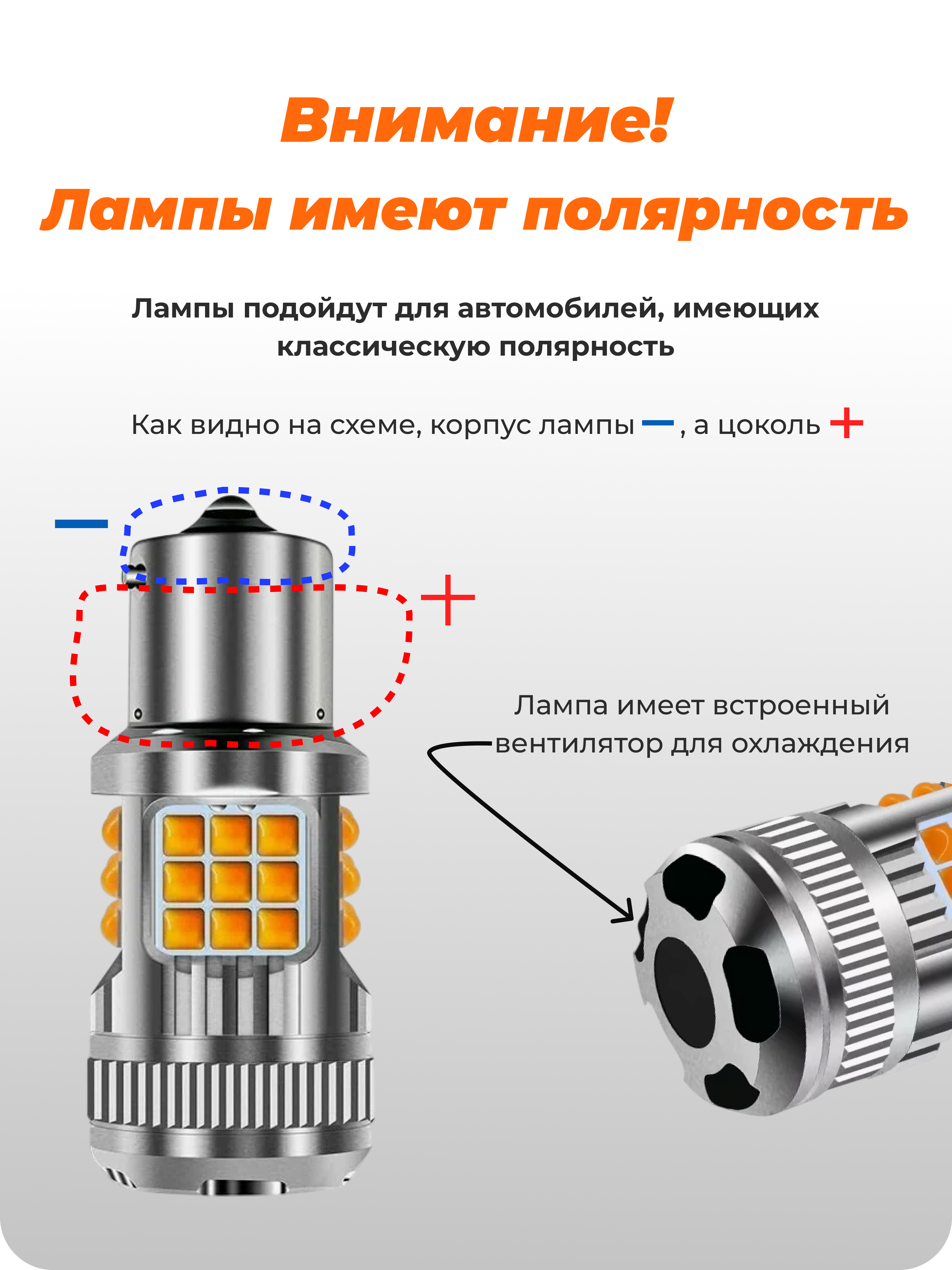 Внимание!
Лампы имеют полярность

Лампы подойдут для автомобилей, имеющих классическую полярность

Как видно на схеме, корпус лампы —, а цоколь +

—

+

Лампа имеет встроенный вентилятор для охлаждения